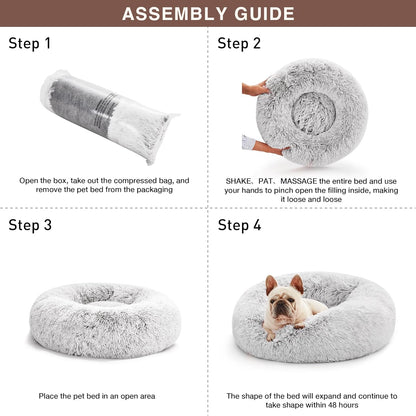 ASSEMBLY GUIDE

Step 1

Open the box, take out the compressed bag, and remove the pet bed from the packaging

Step 2

SHAKE、PAT、MASSAGE the entire bed and use your hands to pinch open the filling inside, making it loose and loose

Step 3

Place the pet bed in an open area

Step 4

The shape of the bed will expand and continue to take shape within 48 hours